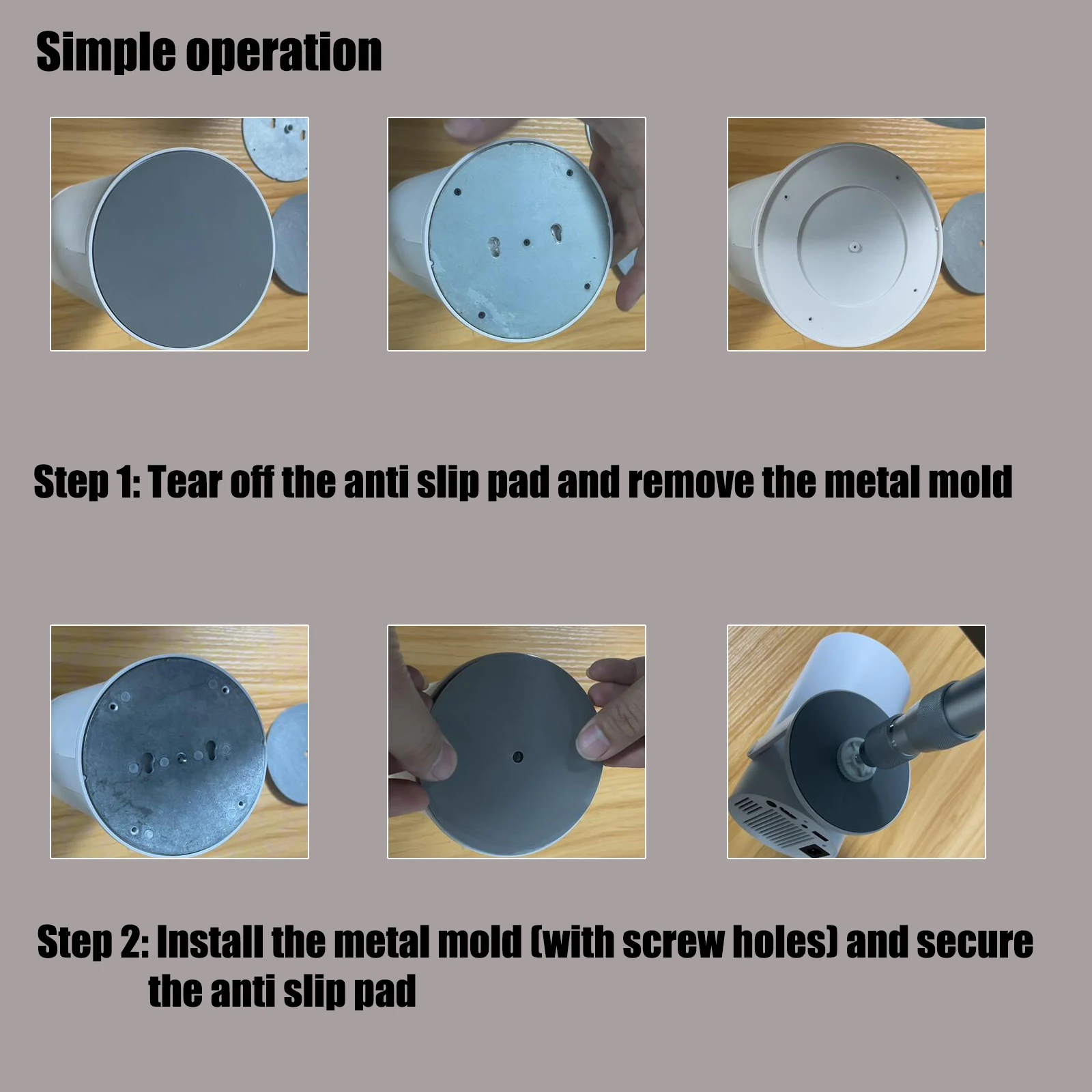 Simple operation

Step 1: Tear off the anti slip pad and remove the metal mold

Step 2: Install the metal mold (with screw holes) and secure the anti slip pad